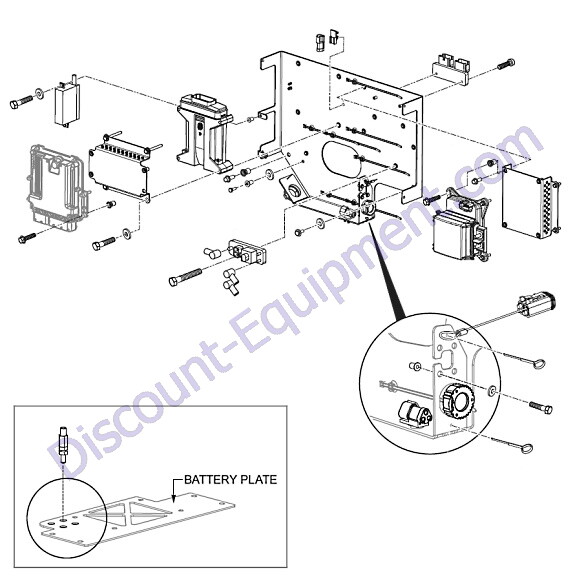 Discount-Equipment.com

BATTERY PLATE