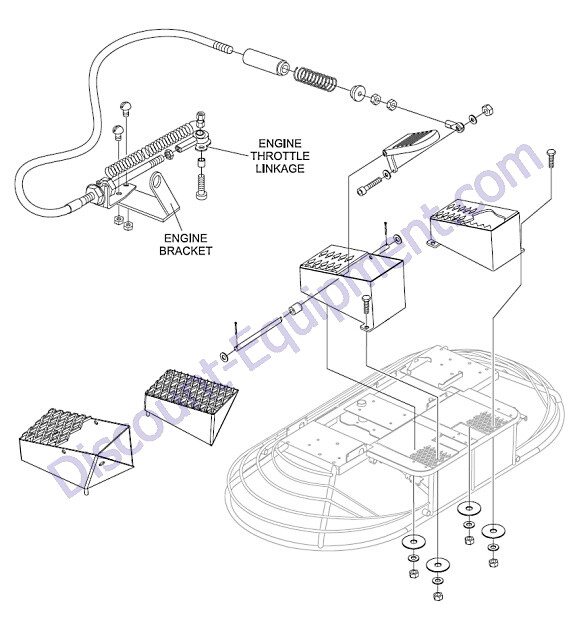 ENGINE THROTTLE LINKAGE

ENGINE BRACKET

Discount-Equipment.com