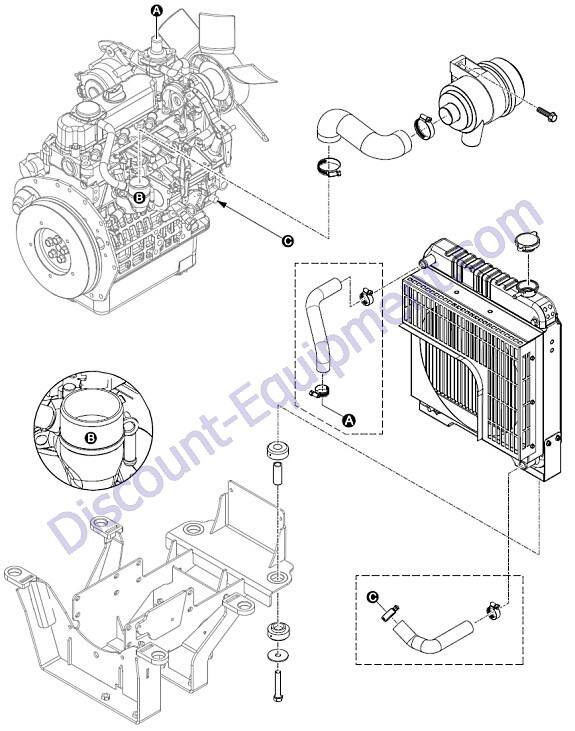 A
B
C
A
B
C
Discount-Equipment.com