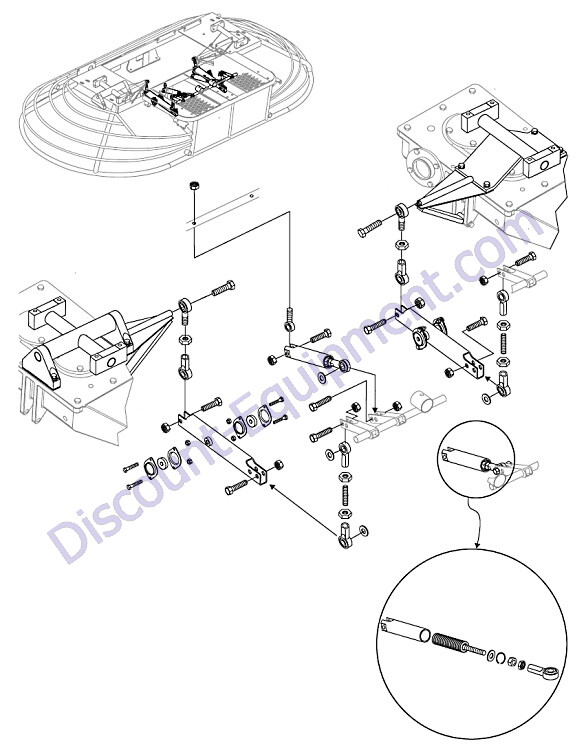 Discount-Equipment.com