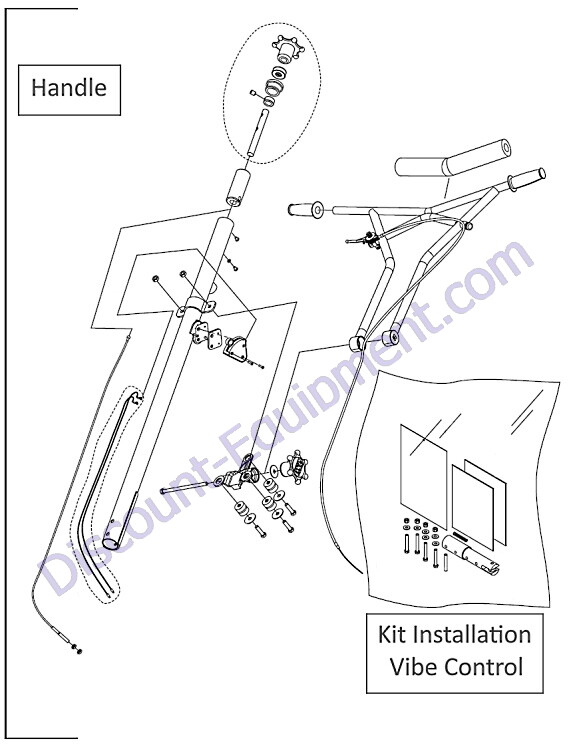 Handle

Discount-Equipment.com

Kit Installation
Vibe Control