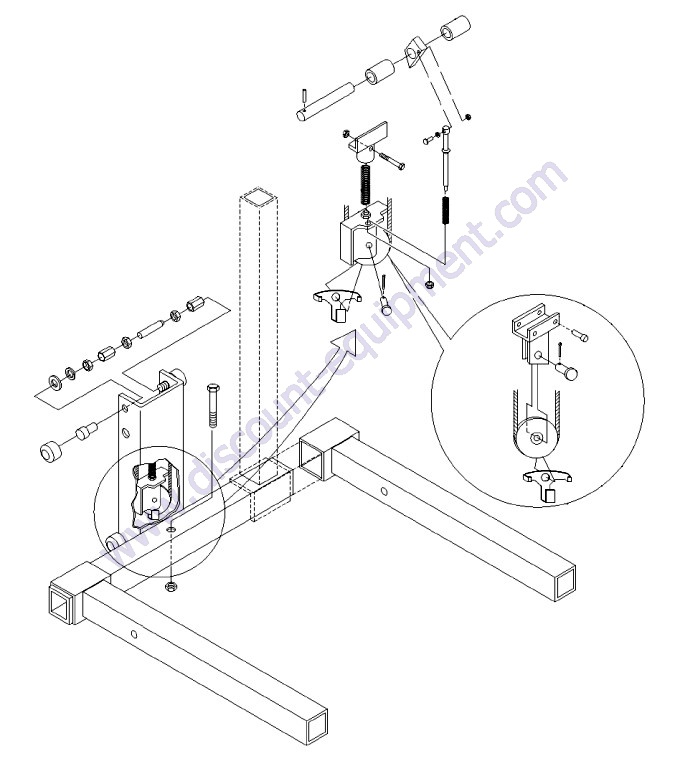 www.discount-equipment.com