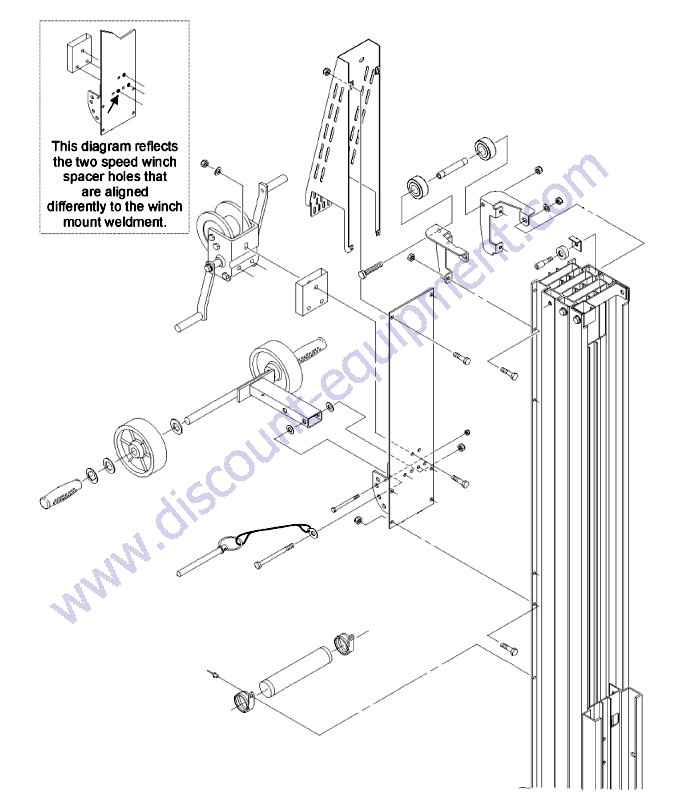 This diagram reflects the two speed winch spacer holes that are aligned differently to the winch mount weldment.

www.discount-equipment.com