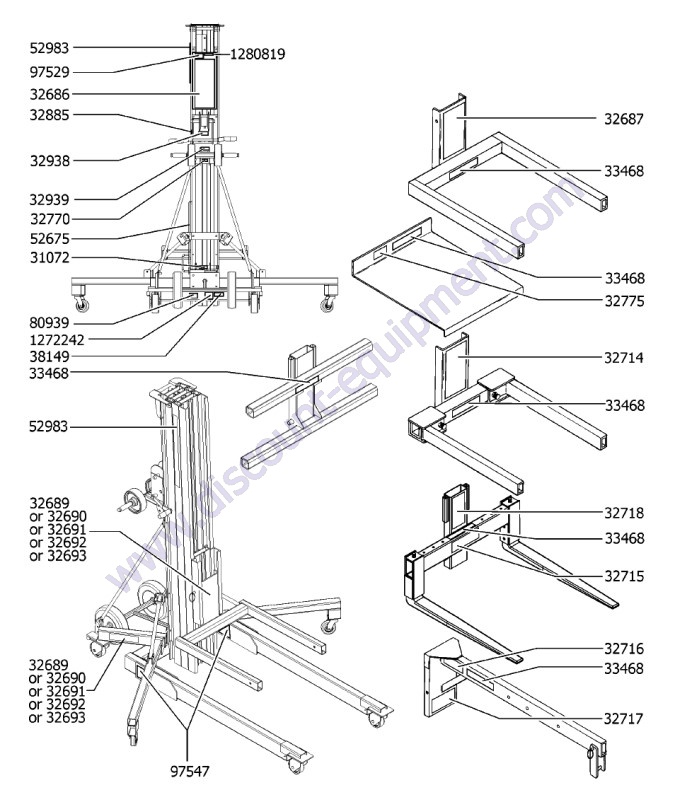 52983
1280819
97529
32686
32885
32938
32939
32770
52675
31072
80939
1272242
38149
33468
52983
32689
or 32690
or 32691
or 32692
or 32693
32689
or 32690
or 32691
or 32692
or 32693
97547
32687
33468
33468
32775
32714
33468
32718
33468
32715
32716
33468
32717
www.discount-equipment.com