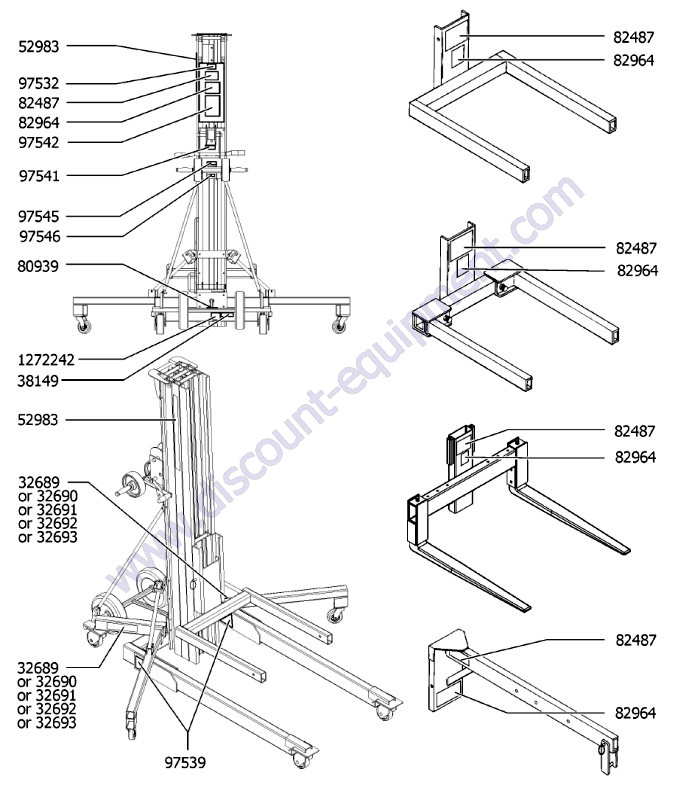 52983
97532
82487
82964
97542
97541
97545
97546
80939
1272242
38149
52983
32689
or 32690
or 32691
or 32692
or 32693
32689
or 32690
or 32691
or 32692
or 32693
97539

82487
82964
82487
82964
82487
82964
82487
82964

www.discount-equipment.com