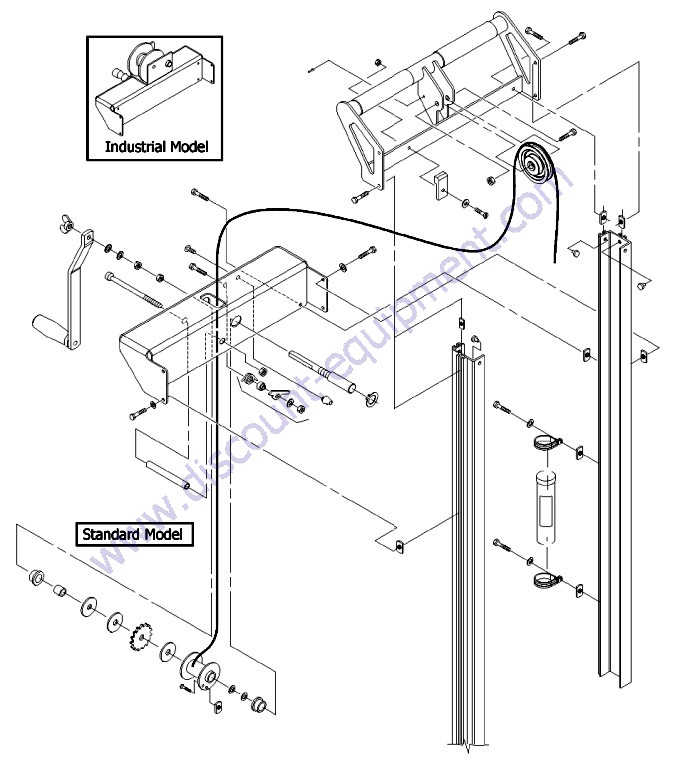 Industrial Model

Standard Model

www.discount-equipment.com