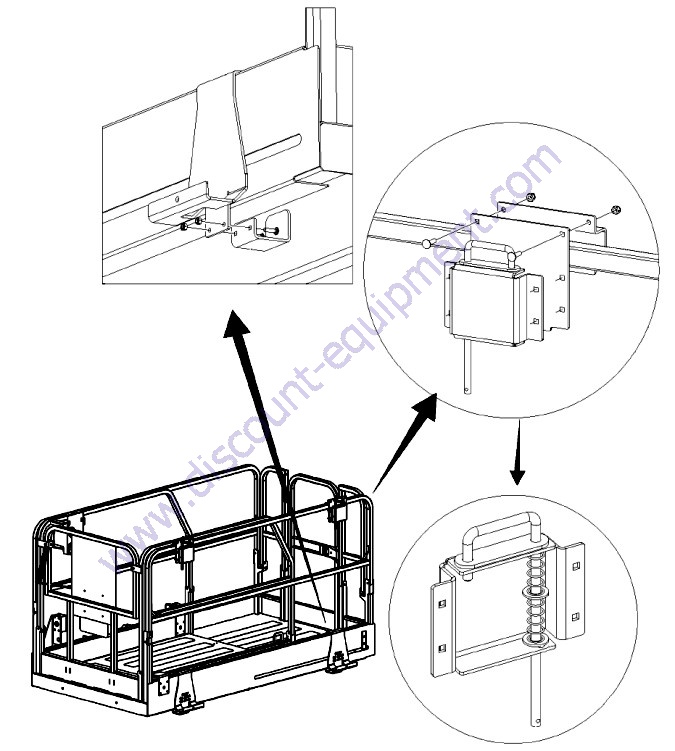 www.discount-equipment.com