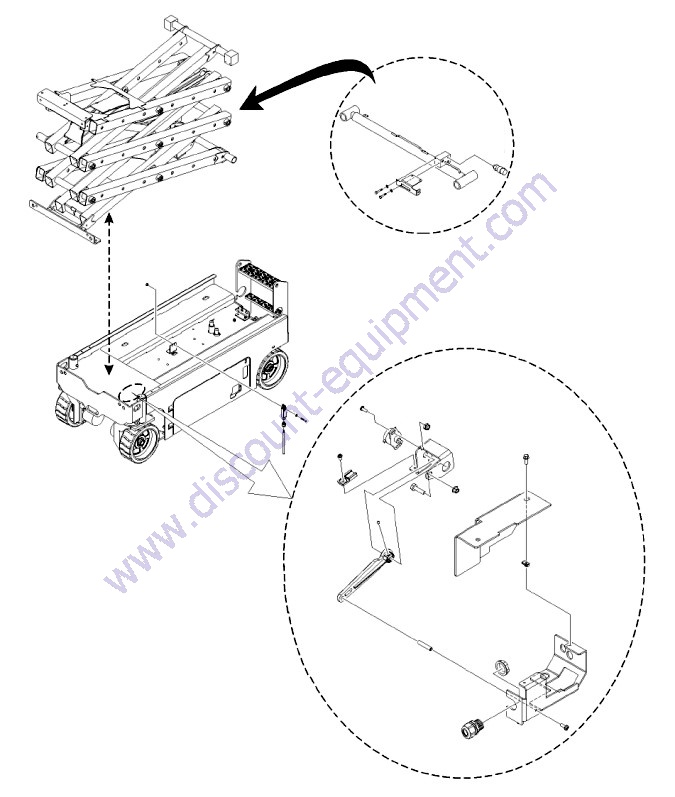 www.discount-equipment.com