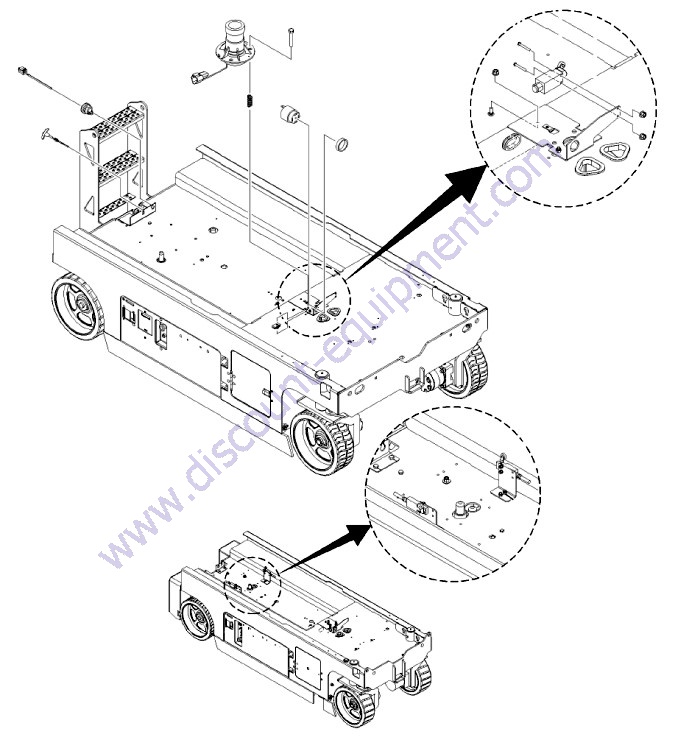 www.discount-equipment.com