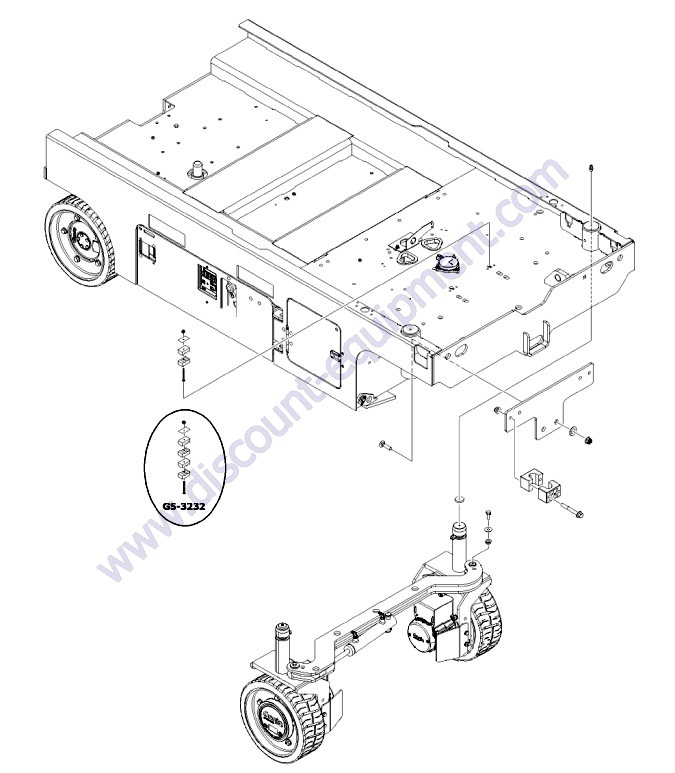 www.discount-equipment.com

GS-3232