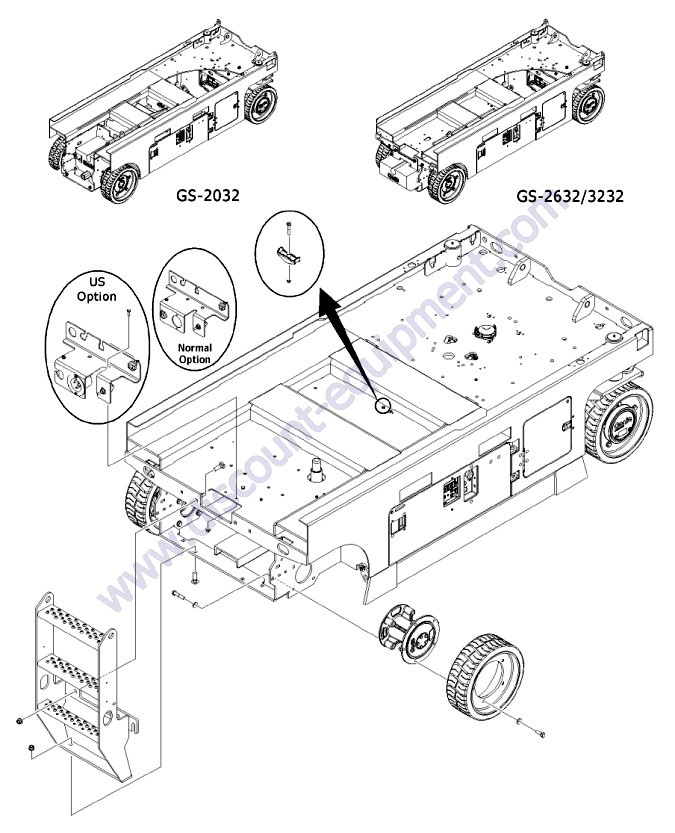 GS-2032

GS-2632/3232

US Option

Normal Option

www.discount-equipment.com