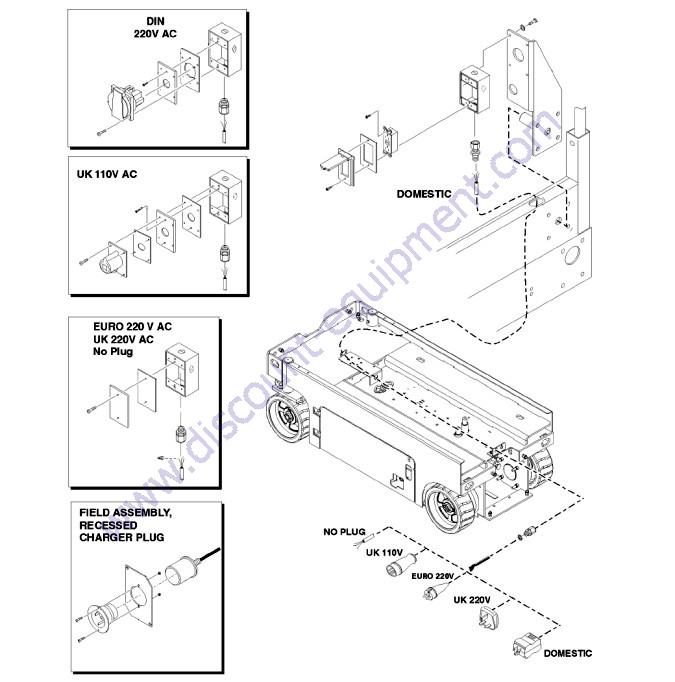 DIN
220V AC

UK 110V AC

EURO 220 V AC
UK 220V AC
No Plug

FIELD ASSEMBLY,
RECESSED
CHARGER PLUG

DOMESTIC

NO PLUG

UK 110V

EURO 220V

UK 220V

DOMESTIC

www.discount-equipment.com