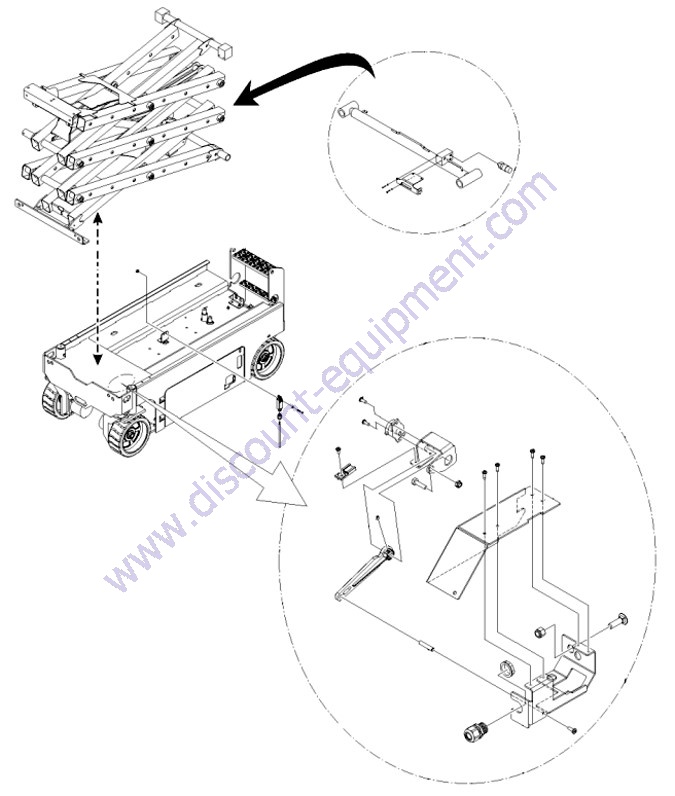 www.discount-equipment.com