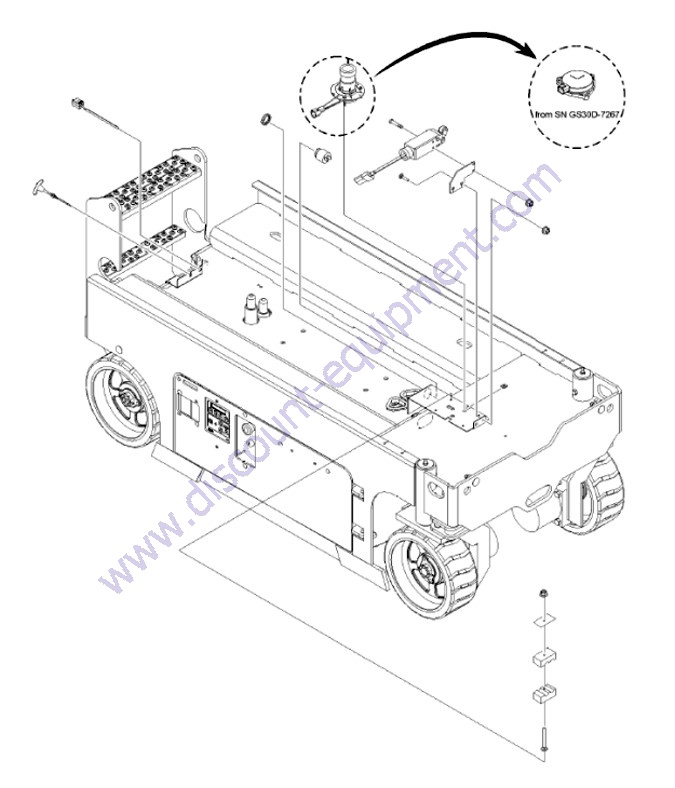 from SN GS30D-7267

www.discount-equipment.com