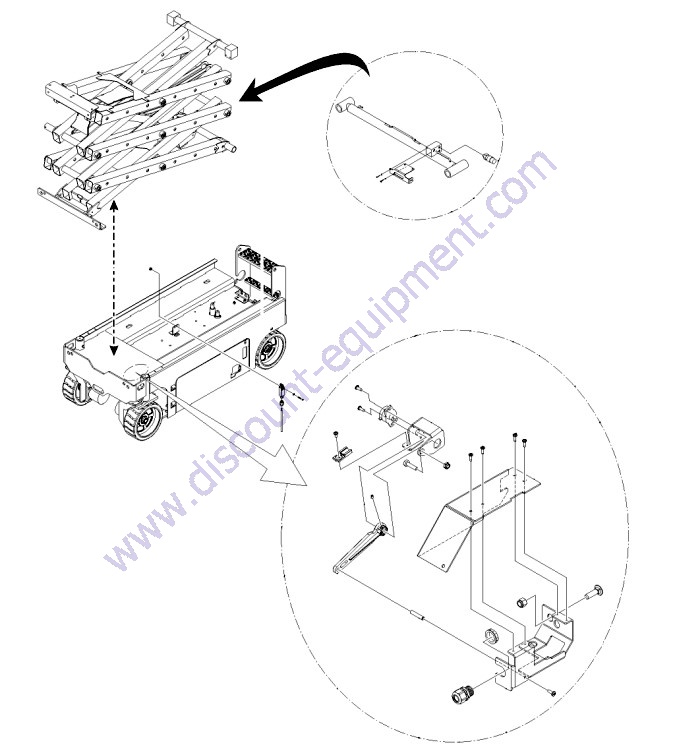 www.discount-equipment.com