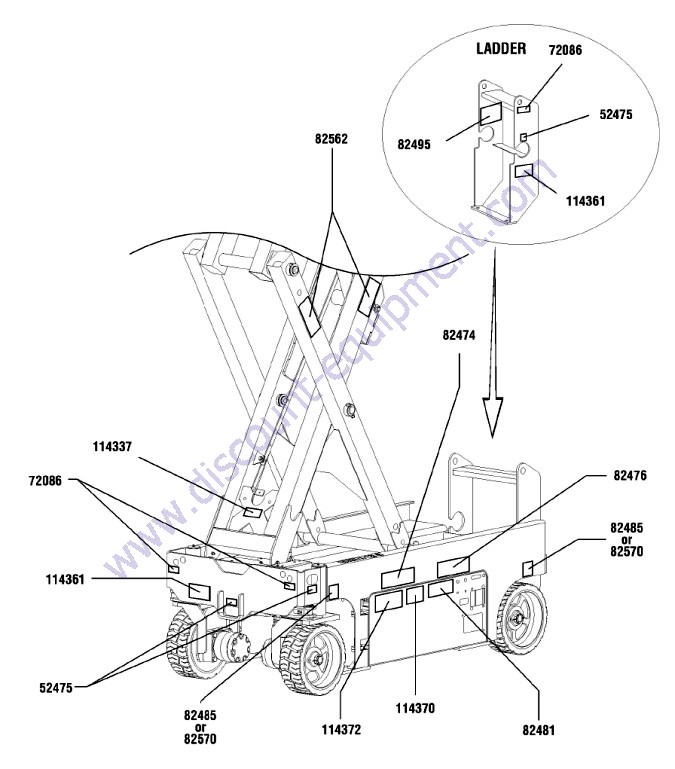 LADDER
72086
52475
82495
114361
82562
82474
114337
72086
82476
82485
or
82570
114361
52475
82485
or
82570
114372
114370
82481
www.discount-equipment.com