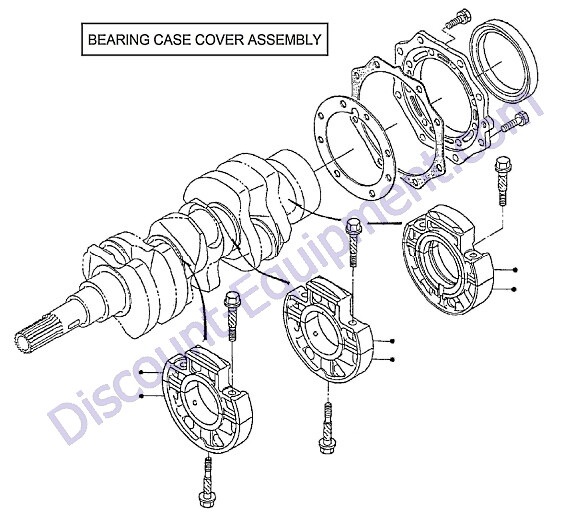 BEARING CASE COVER ASSEMBLY

Discount-Equipment.com