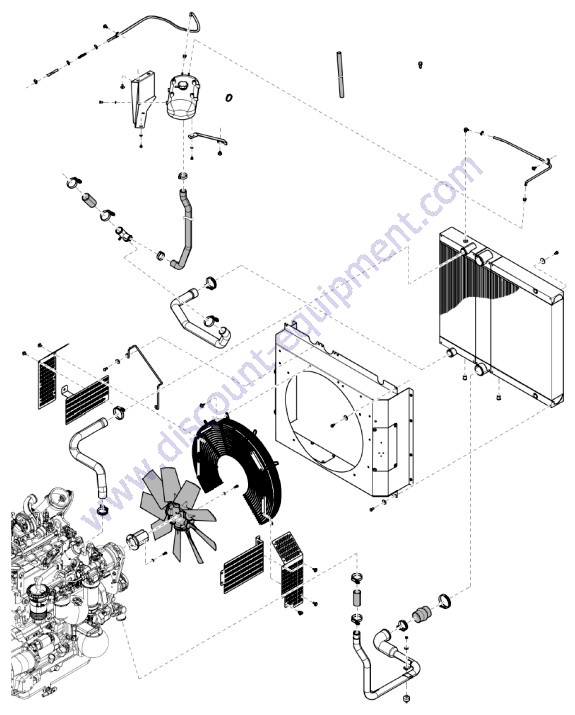 www.discount-equipment.com