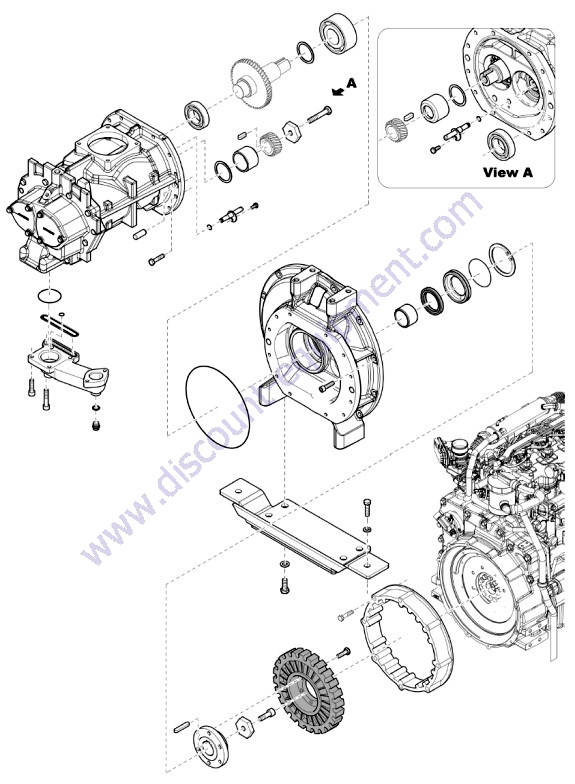 A

View A

www.discount-equipment.com