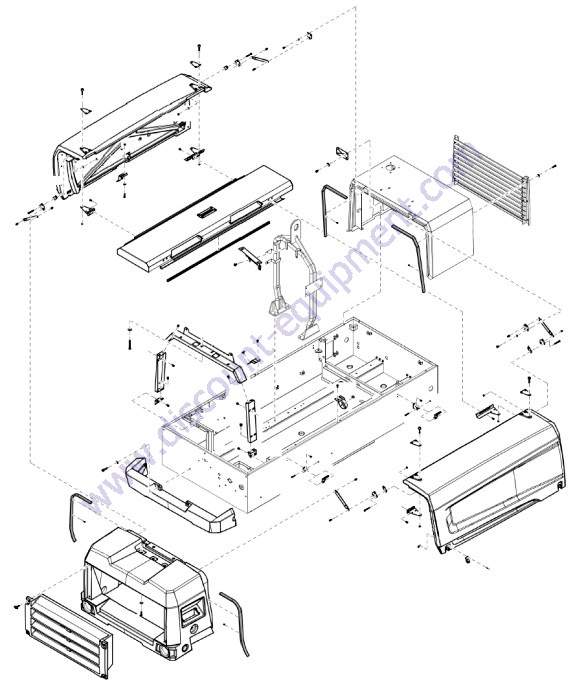 www.discount-equipment.com