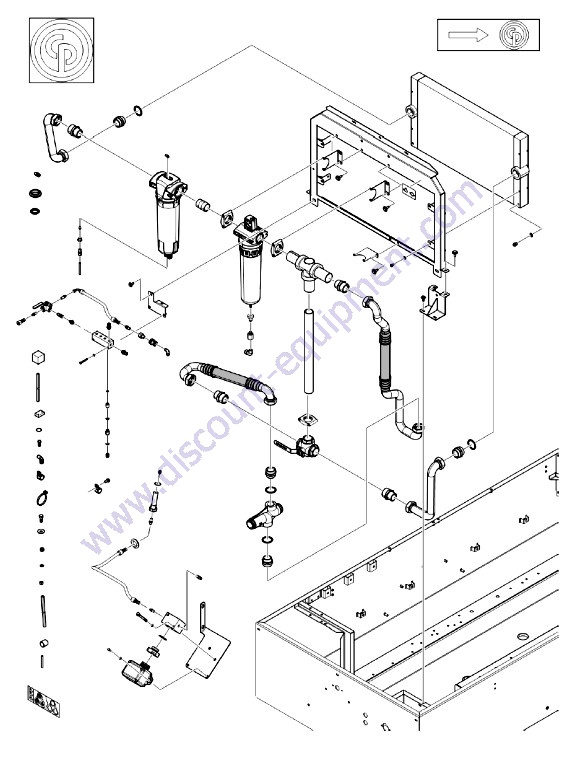 www.discount-equipment.com