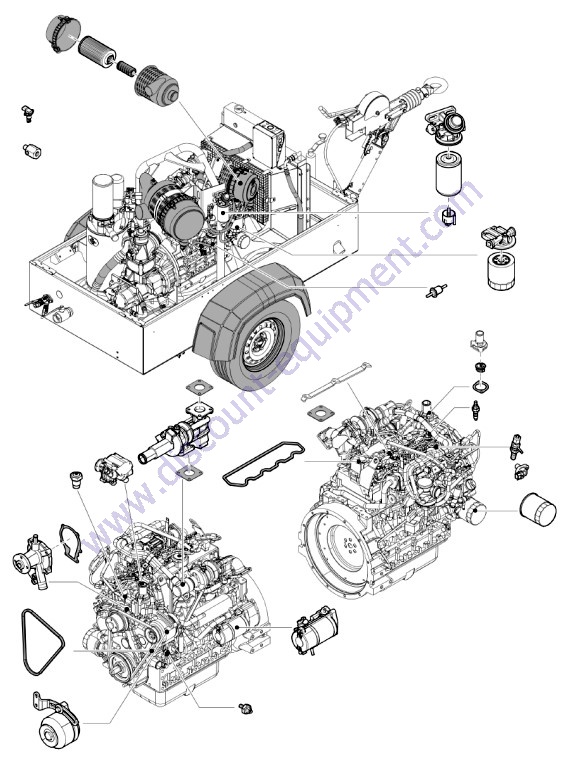 www.discount-equipment.com