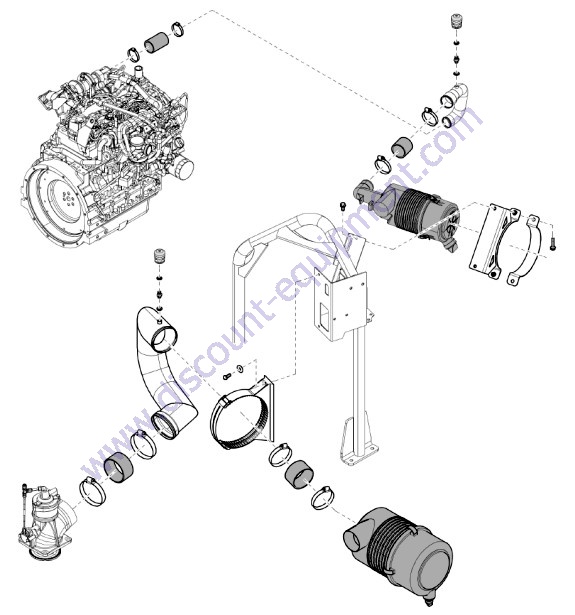 www.discount-equipment.com