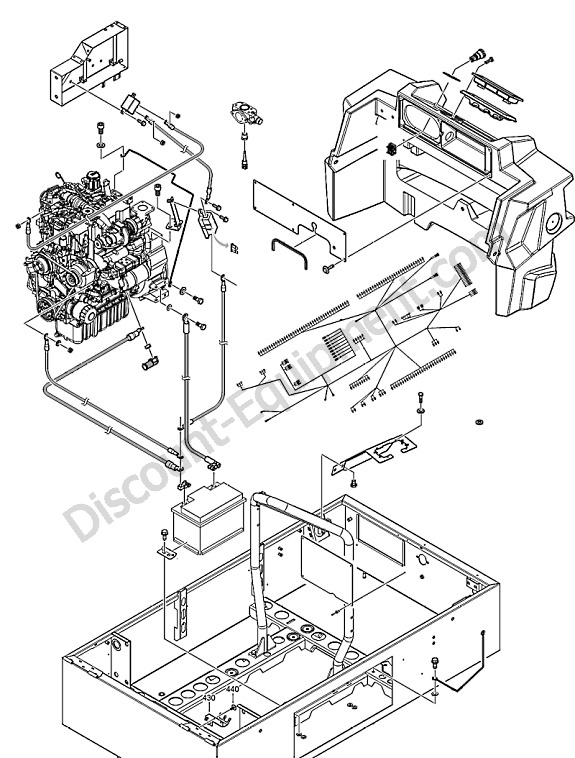 Discount-Equipment.com

430
440