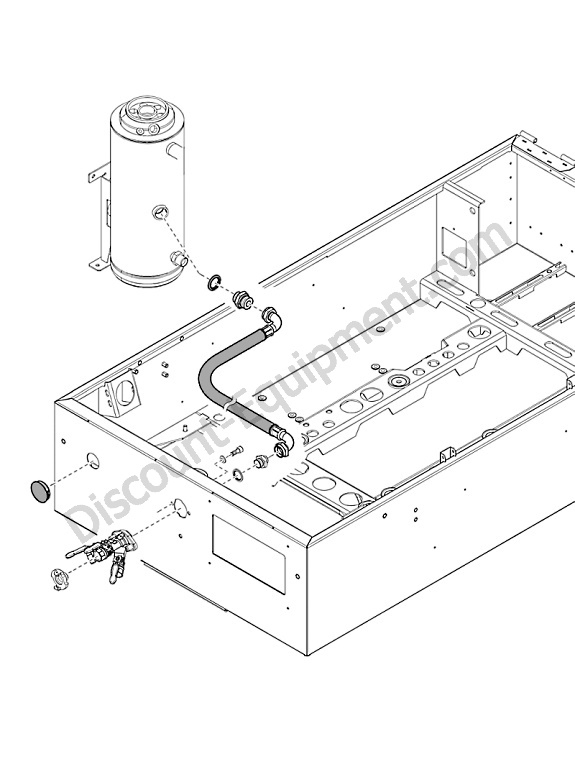 Discount-Equipment.com