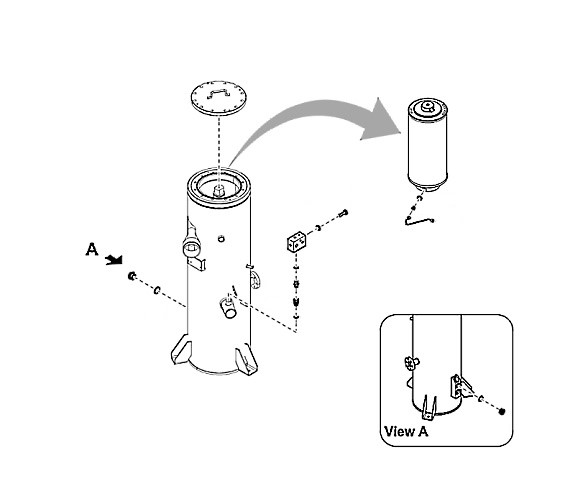 A

View A