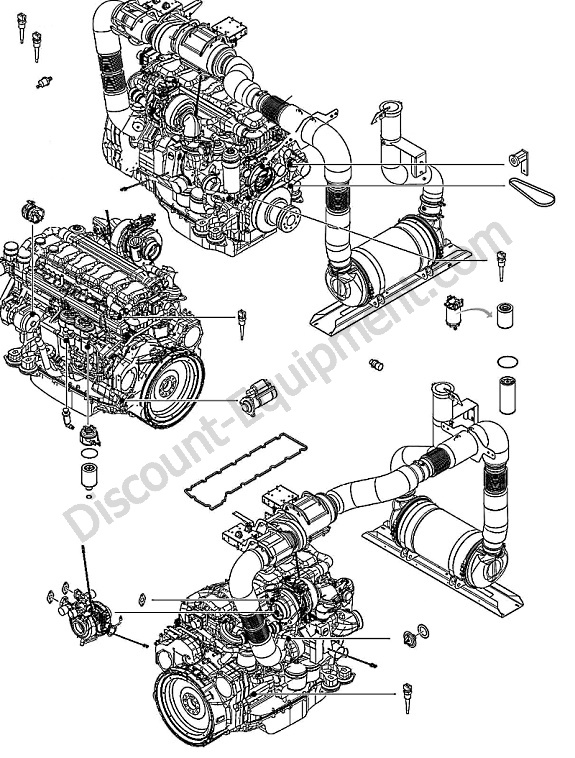 Discount-Equipment.com