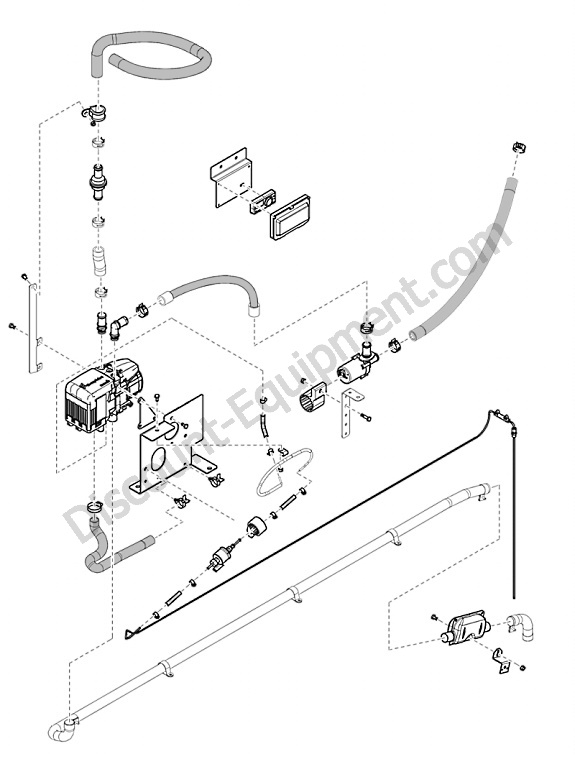 Discount-Equipment.com