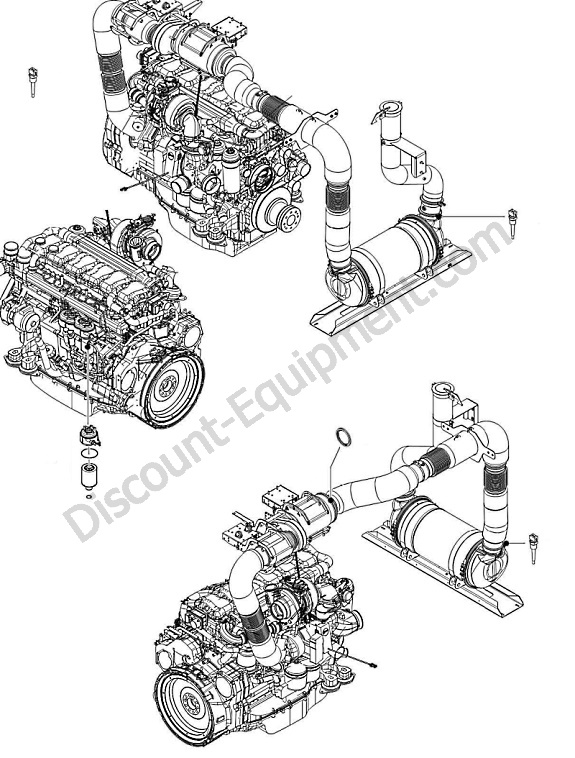 Discount-Equipment.com