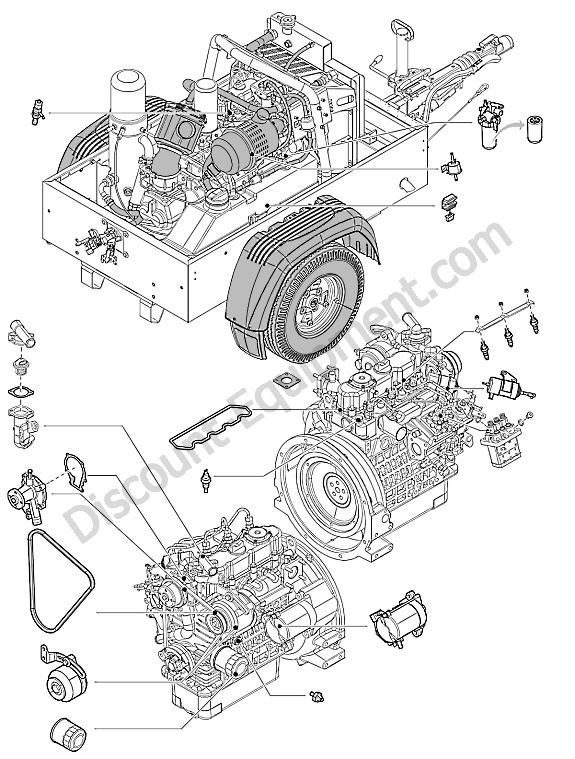 Discount-Equipment.com