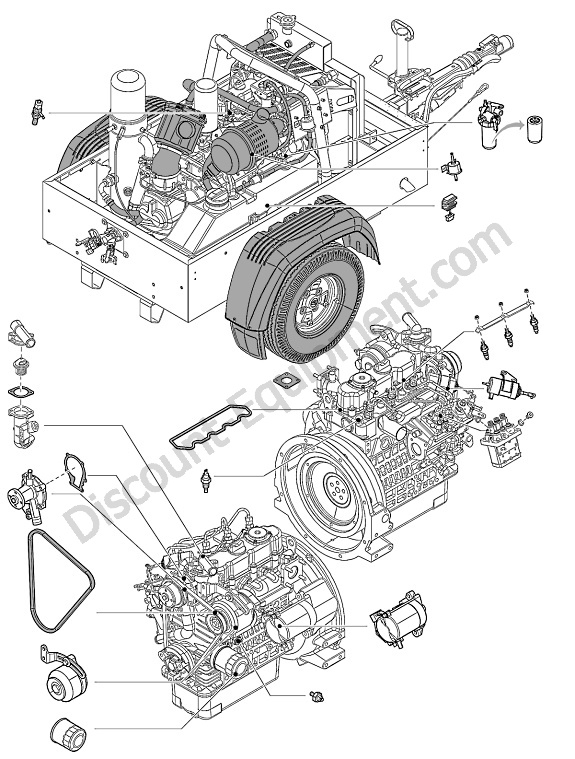 Discount-Equipment.com