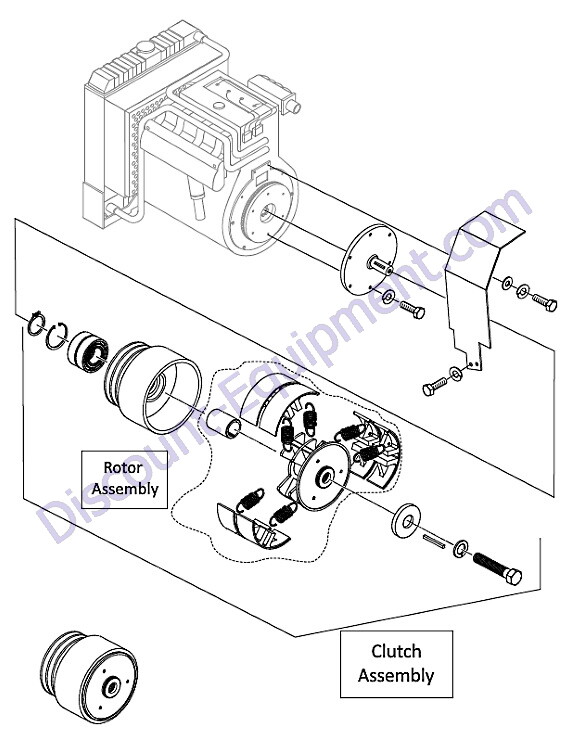 Discount-Equipment.com

Rotor Assembly

Clutch Assembly