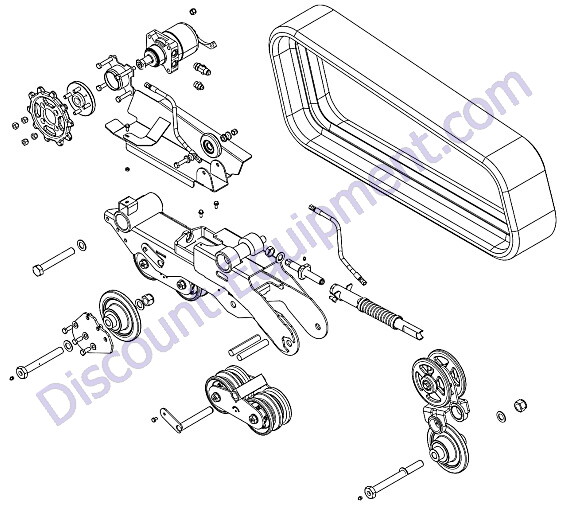 Discount-Equipment.com