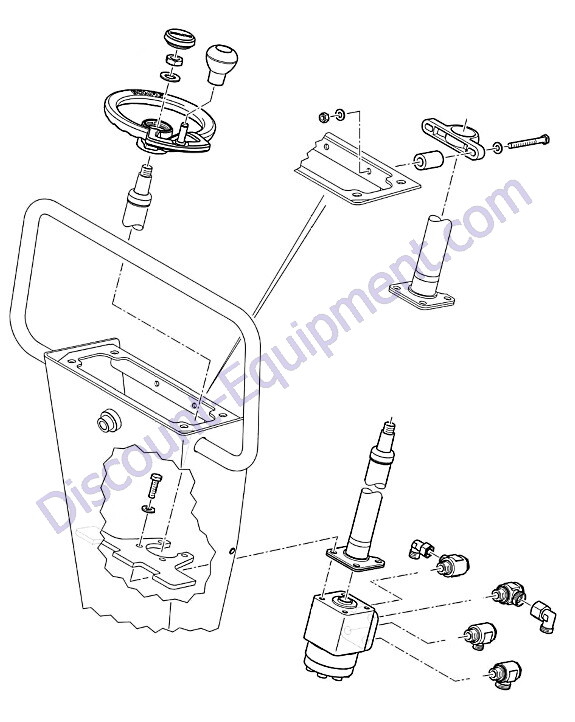 Discount-Equipment.com