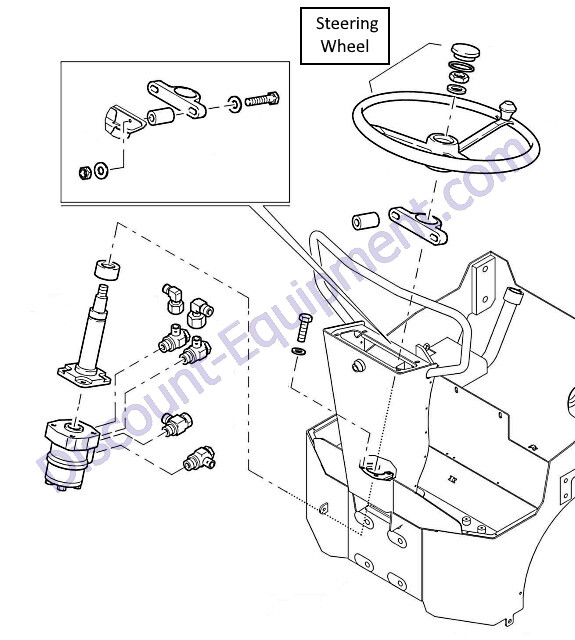 Steering Wheel

Discount-Equipment.com