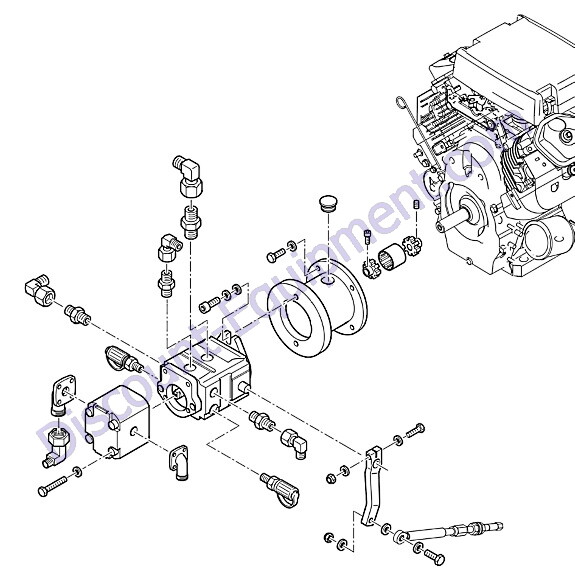 Discount-Equipment.com