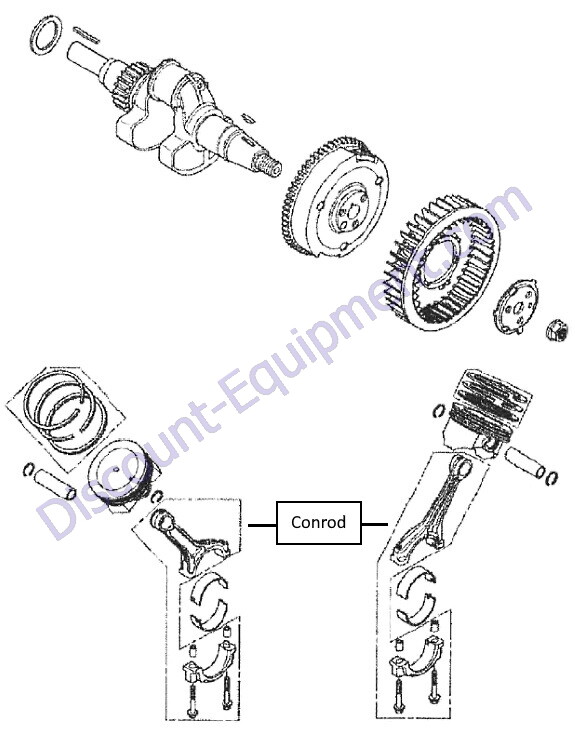 Discount-Equipment.com

Conrod