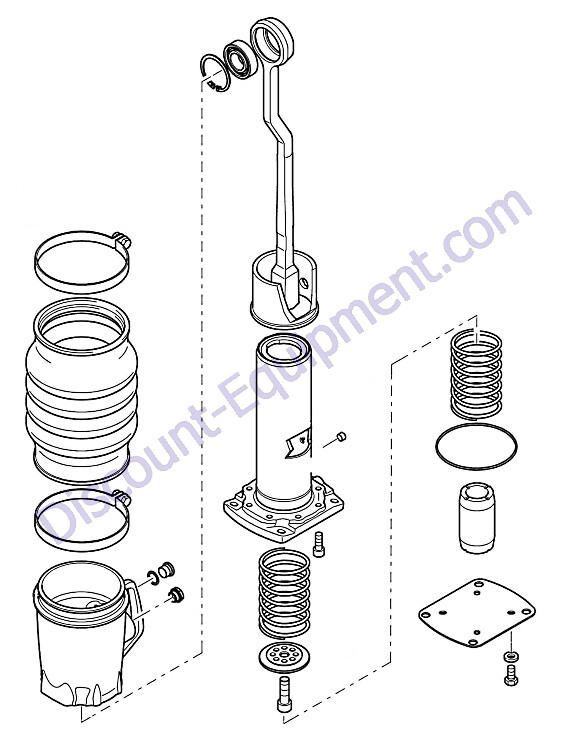 Discount-Equipment.com