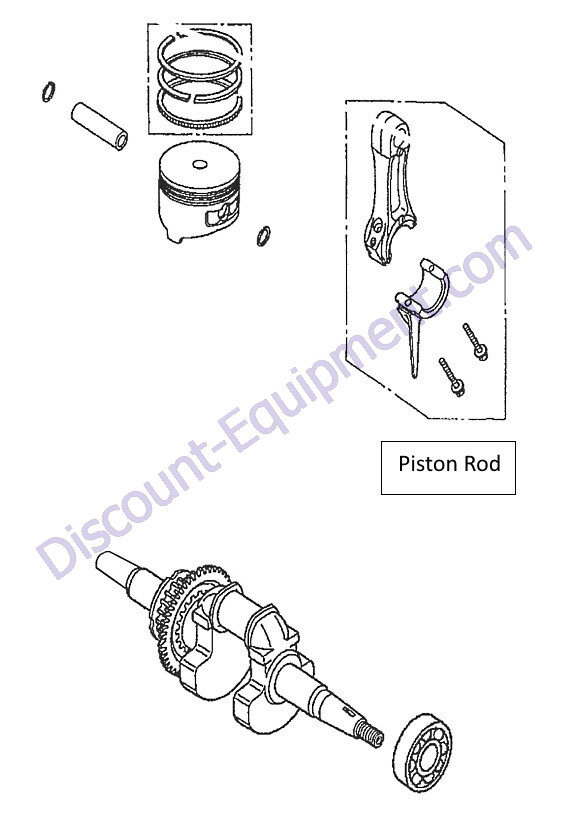 Piston Rod

Discount-Equipment.com