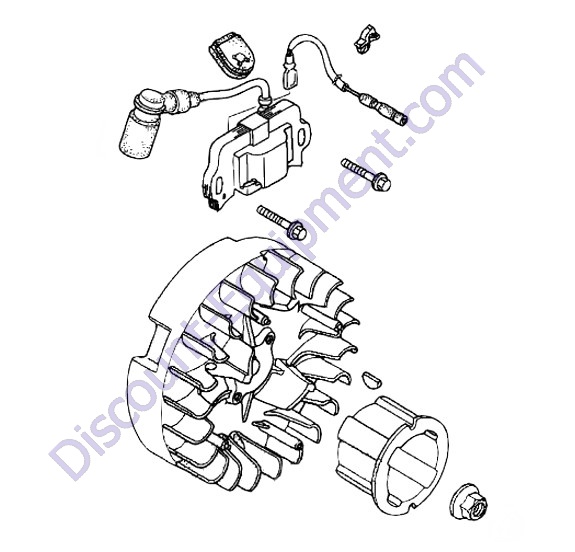 Discount-Equipment.com