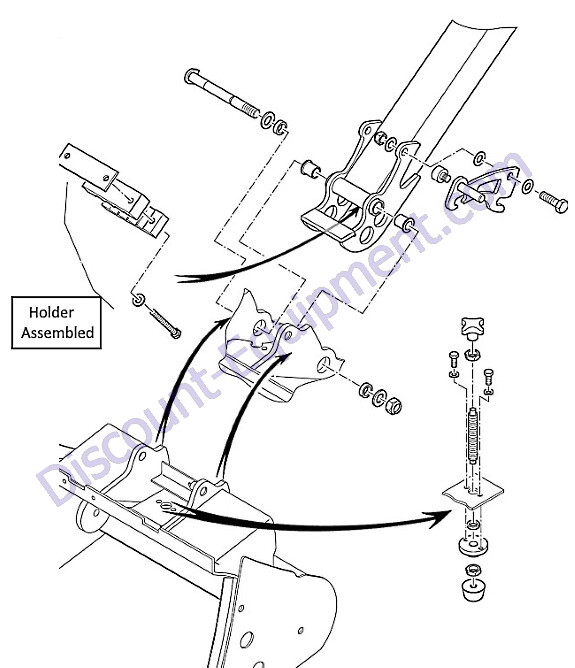 Holder Assembled

Discount-Equipment.com