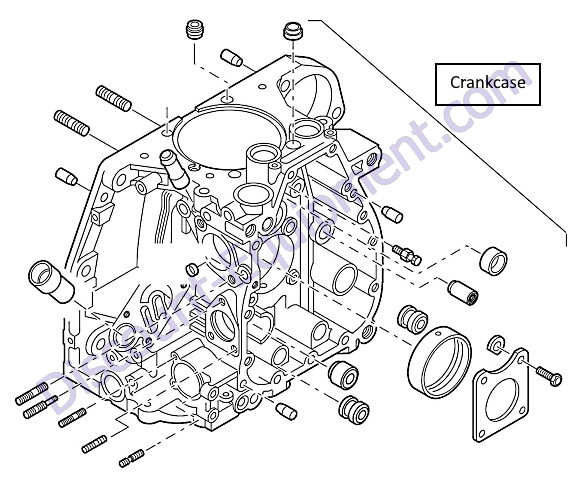 Crankcase

Discount-Equipment.com