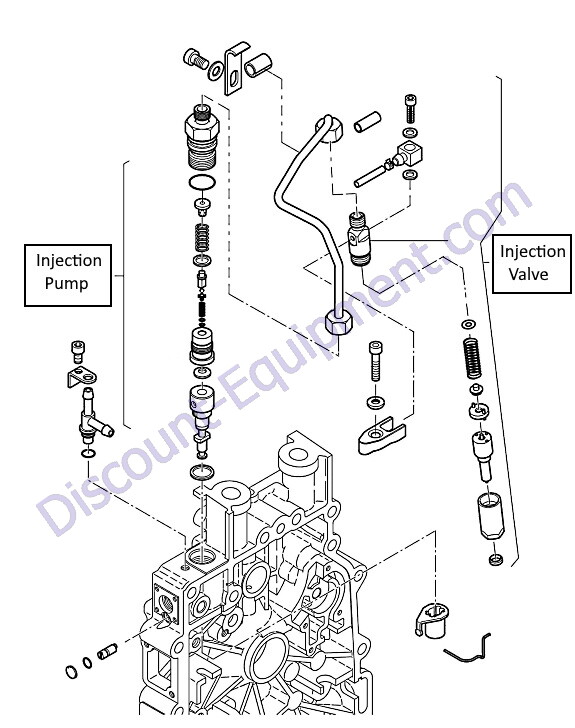 Injection Pump

Injection Valve

Discount-Equipment.com