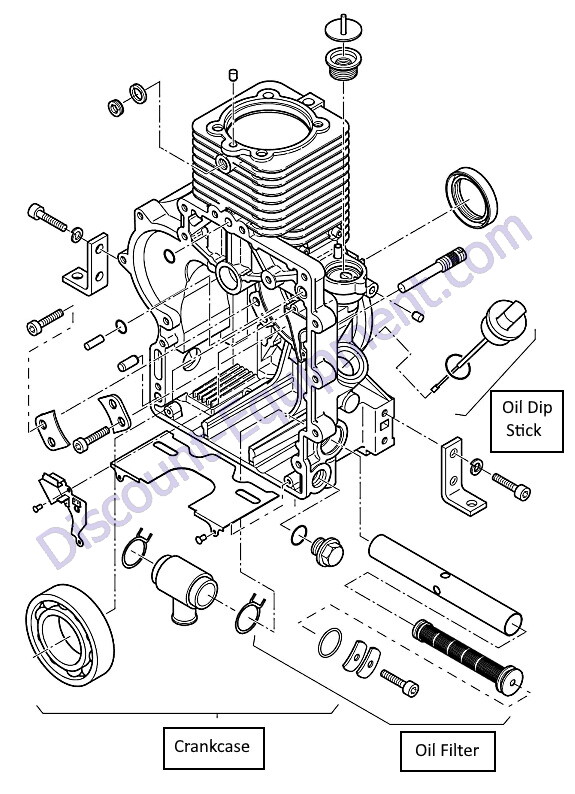 Discount-Equipment.com

Oil Dip Stick

Crankcase

Oil Filter