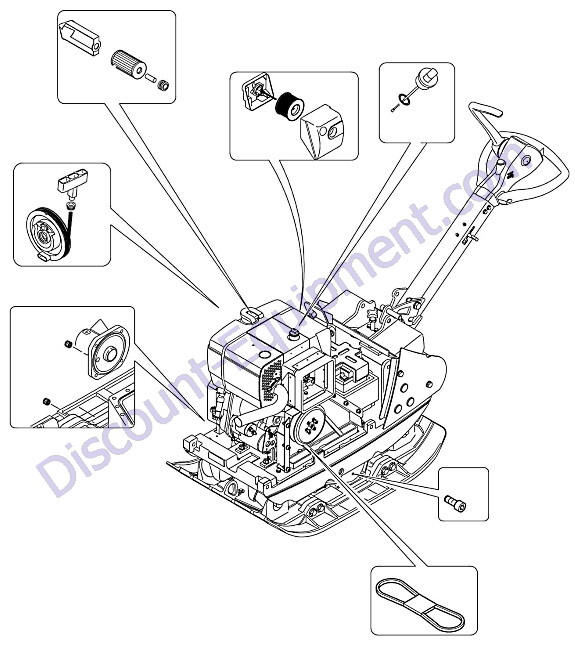 Discount-Equipment.com