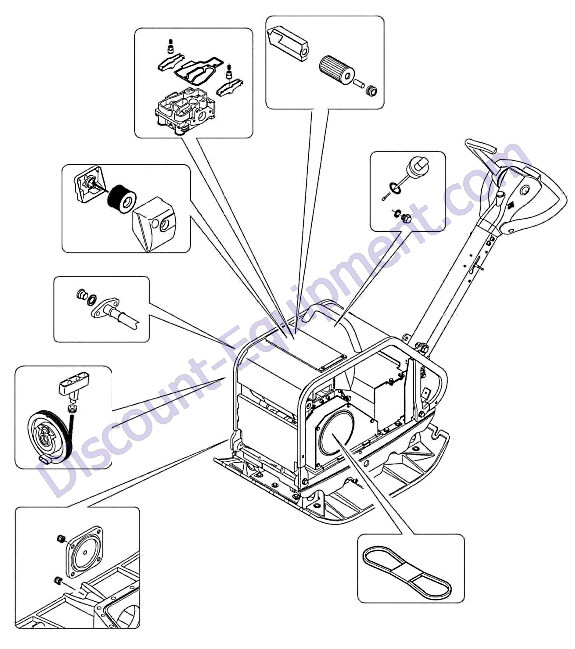 Discount-Equipment.com